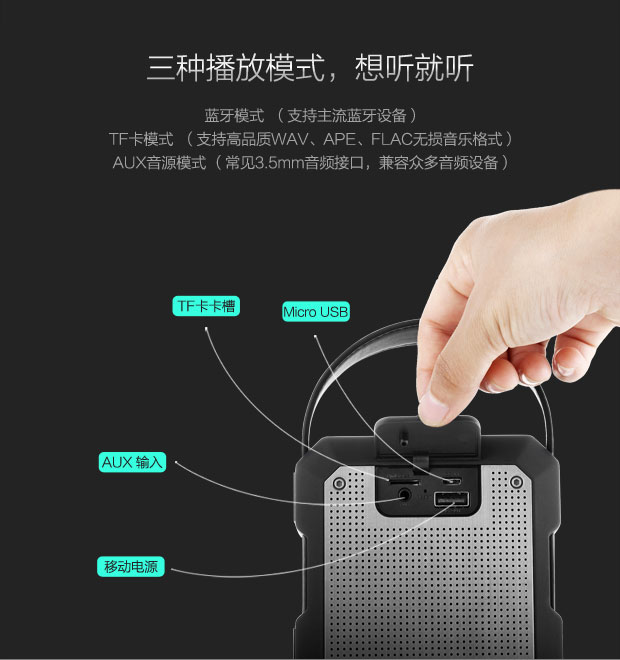 三种播放模式，想听就听

蓝牙模式 （支持主流蓝牙设备）
TF卡模式 （支持高品质WAV、APE、FLAC无损音乐格式）
AUX音源模式（常见3.5mm音频接口，兼容众多音频设备）

TF卡卡槽

Micro USB

AUX 输入

移动电源