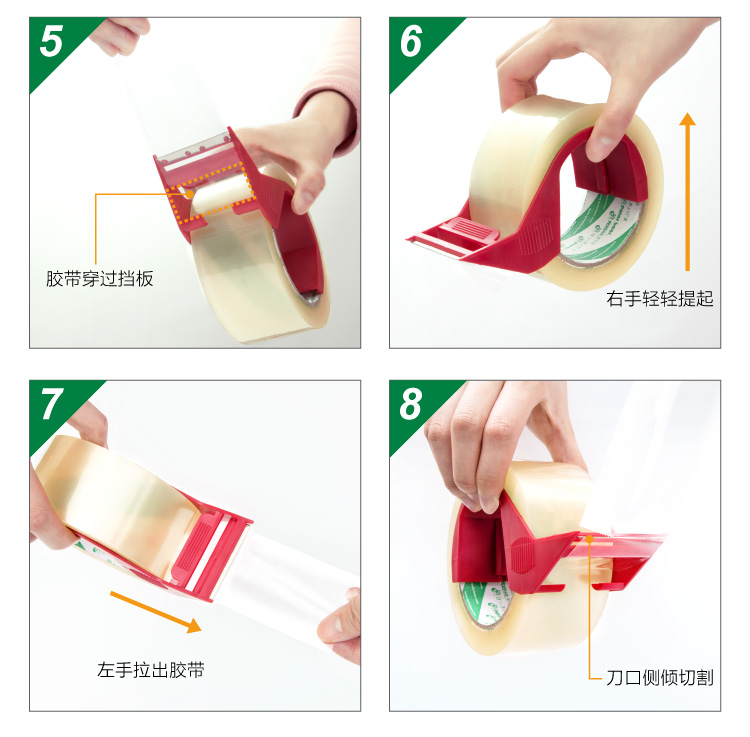 5

胶带穿过挡板

6

右手轻轻提起

7

左手拉出胶带

8

刀口侧倾切割