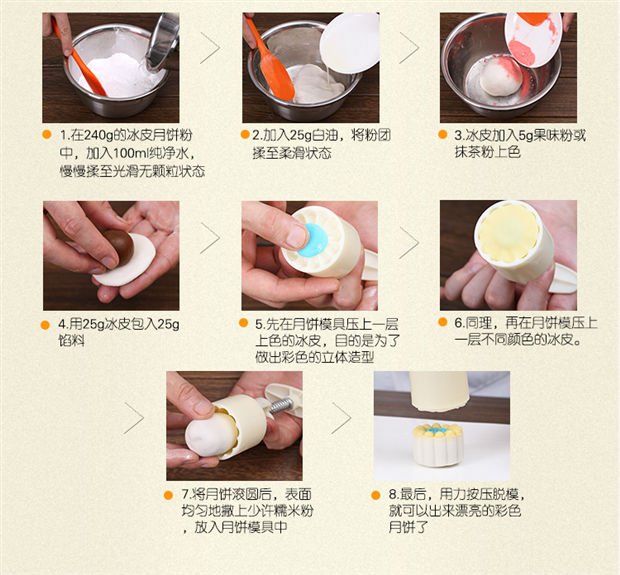 1.在240g的冰皮月饼粉中，加入100ml纯净水，慢慢揉至光滑无颗粒状态

2.加入25g白油，将粉团揉至柔滑状态

3.冰皮加入5g果味粉或抹茶粉上色

4.用25g冰皮包入25g馅料

5.先在月饼模具压上一层上色的冰皮，目的是为了做出彩色的立体造型

6.同理，再在月饼模压上一层不同颜色的冰皮。

7.将月饼滚圆后，表面均匀地撒上少许糯米粉，放入月饼模具中

8.最后，用力按压脱模，就可以出来漂亮的彩色月饼了