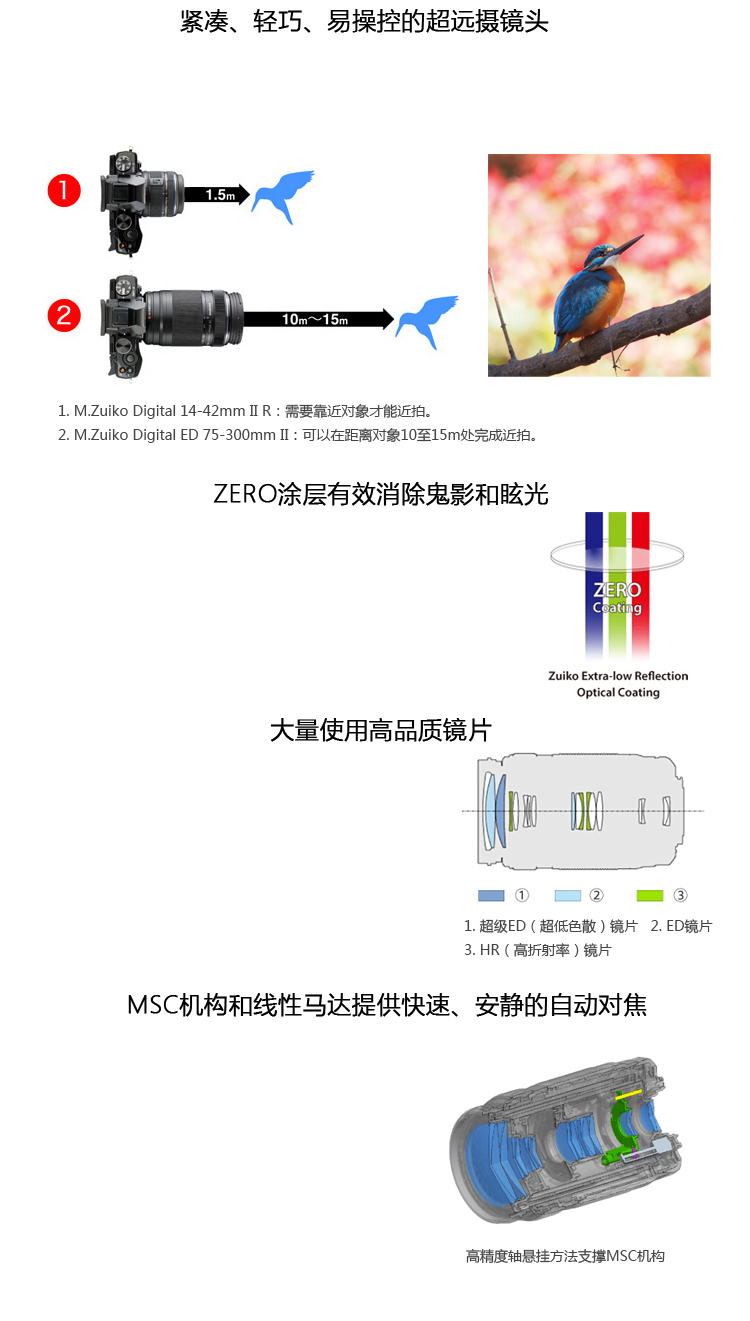 紧凑、轻巧、易操控的超远摄镜头

1
1.5m
2
10m～15m

1. M.Zuiko Digital 14-42mm Ⅱ R：需要靠近对象才能近拍。
2. M.Zuiko Digital ED 75-300mm Ⅱ：可以在距离对象10至15m处完成近拍。

ZERO涂层有效消除鬼影和眩光

ZERO
Coating
Zuiko Extra-low Reflection
Optical Coating

大量使用高品质镜片

①
②
③
1. 超级ED（超低色散）镜片 2. ED镜片
3. HR（高折射率）镜片

MSC机构和线性马达提供快速、安静的自动对焦

高精度轴悬挂方法支撑MSC机构