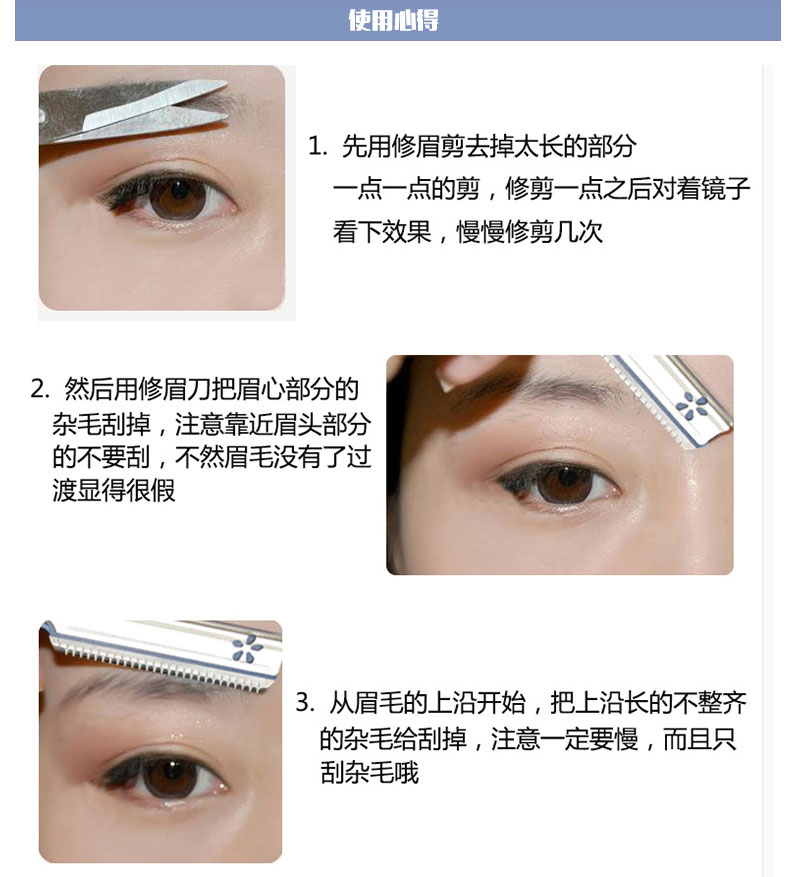 使用心得

1. 先用修眉剪去掉太长的部分
一点一点的剪，修剪一点之后对着镜子看下效果，慢慢修剪几次

2. 然后用修眉刀把眉心部分的杂毛刮掉，注意靠近眉头部分的不要刮，不然眉毛没有了过渡显得很假

3. 从眉毛的上沿开始，把上沿长的不整齐的杂毛给刮掉，注意一定要慢，而且只刮杂毛哦