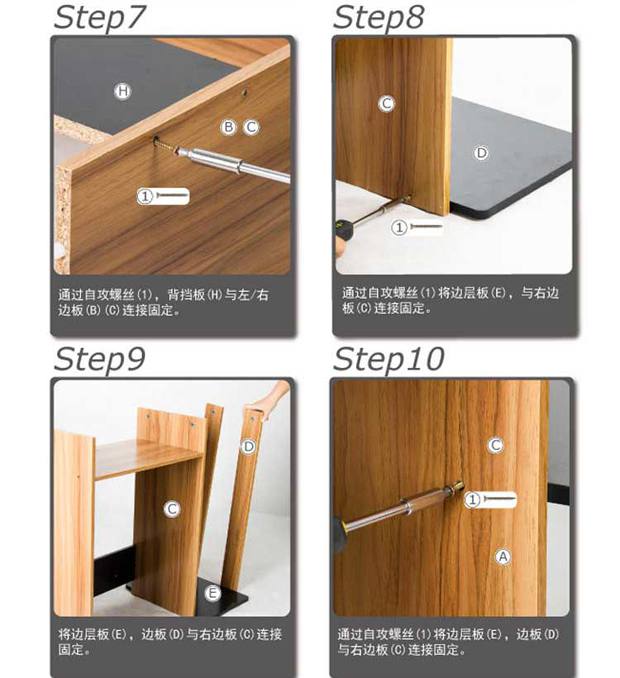 Step7

H

B C

①

通过自攻螺丝(1)，背挡板(H)与左/右边板(B)(C)连接固定。

Step8

C

D

①

通过自攻螺丝(1)将边层板(E)，与右边板(C)连接固定。

Step9

D

C

E

将边层板(E)，边板(D)与右边板(C)连接固定。

Step10

C

①

A

通过自攻螺丝(1)将边层板(E)，边板(D)与右边板(C)连接固定。