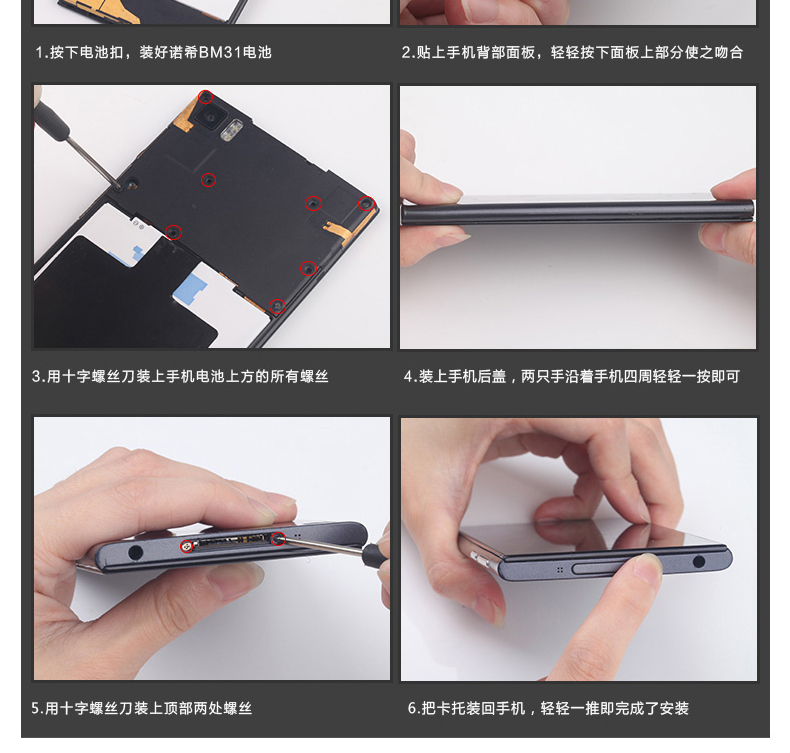 1.按下电池扣，装好诺希BM31电池

2.贴上手机背部面板，轻轻按下面板上部分使之吻合

3.用十字螺丝刀装上手机电池上方的所有螺丝

4.装上手机后盖，两只手沿着手机四周轻轻一按即可

5.用十字螺丝刀装上顶部两处螺丝

6.把卡托装回手机，轻轻一推即完成了安装