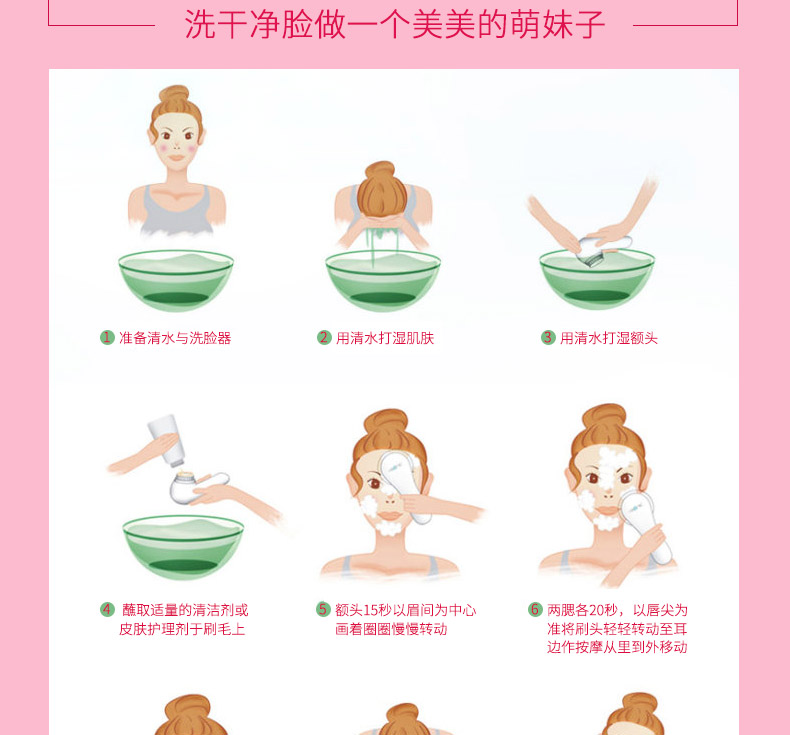 洗干净脸做一个美美的萌妹子

1 准备清水与洗脸器

2 用清水打湿肌肤

3 用清水打湿额头

4 蘸取适量的清洁剂或皮肤护理剂于刷毛上

5 额头15秒以眉间为中心画着圈圈慢慢转动

6 两腮各20秒，以唇尖为准将刷头轻轻转动至耳边作按摩从里到外移动