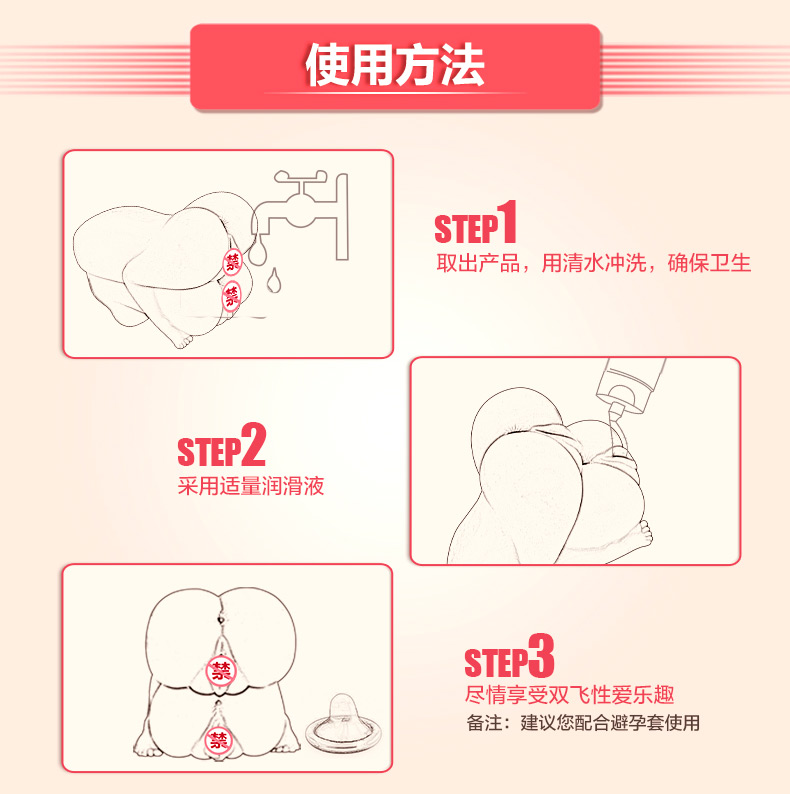 使用方法

禁
禁

STEP1
取出产品，用清水冲洗，确保卫生

STEP2
采用适量润滑液

禁
禁

STEP3
尽情享受双飞性爱乐趣
备注：建议您配合避孕套使用