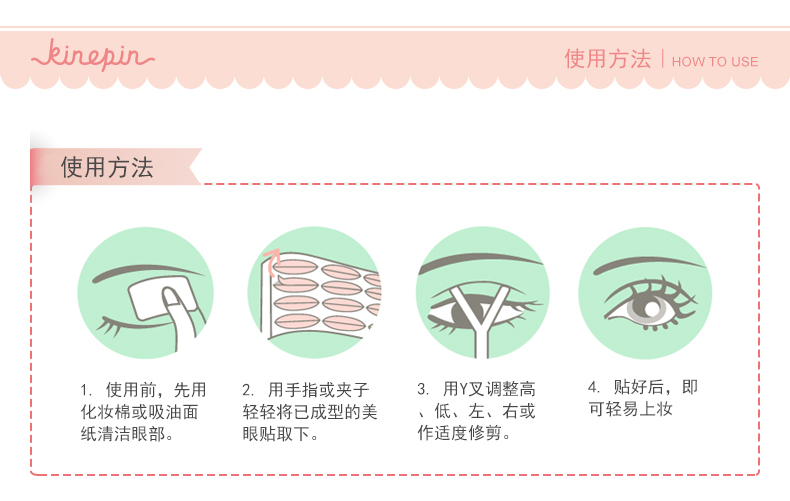 kinepin

使用方法 | HOW TO USE

使用方法

1. 使用前，先用化妆棉或吸油面纸清洁眼部。

2. 用手指或夹子轻轻将已成型的美眼贴取下。

3. 用Y叉调整高、低、左、右或作适度修剪。

4. 贴好后，即可轻易上妆