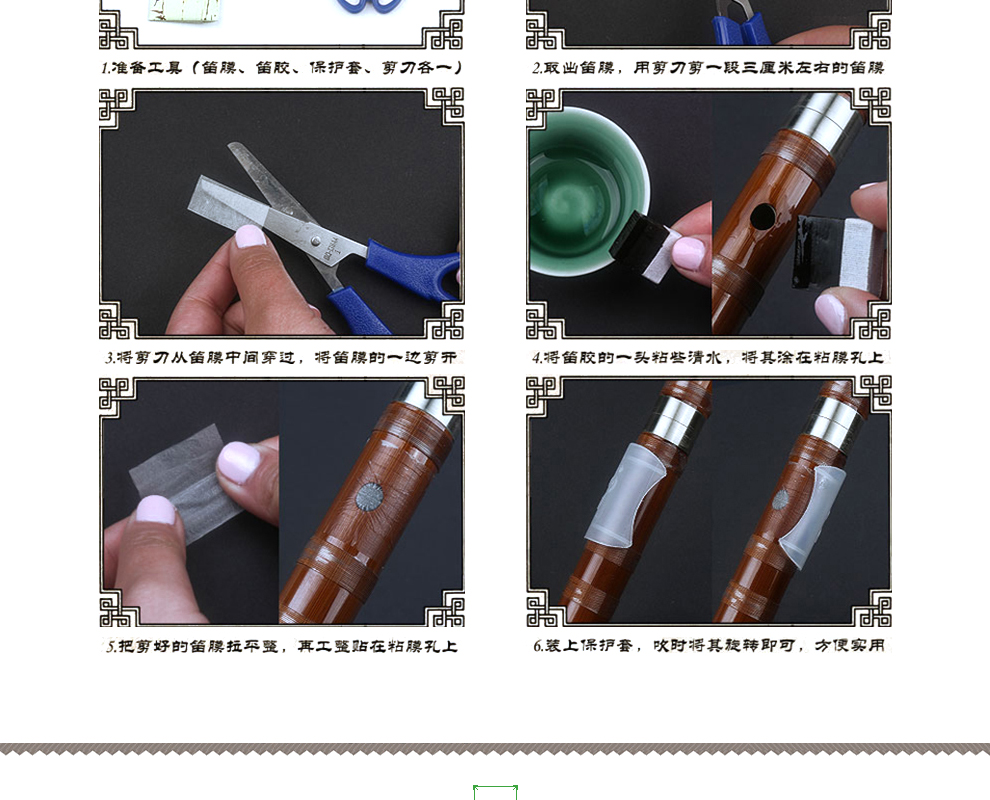 1.准备工具（笛膜、笛胶、保护套、剪刀各一）

2.取出笛膜，用剪刀剪一段三厘米左右的笛膜

3.将剪刀从笛膜中间穿过，将笛膜的一边剪开

4.将笛胶的一头粘些清水，将其涂在粘膜孔上

5.把剪好的笛膜拉平整，再工整贴在粘膜孔上

6.装上保护套，吹时将其旋转即可，方便实用