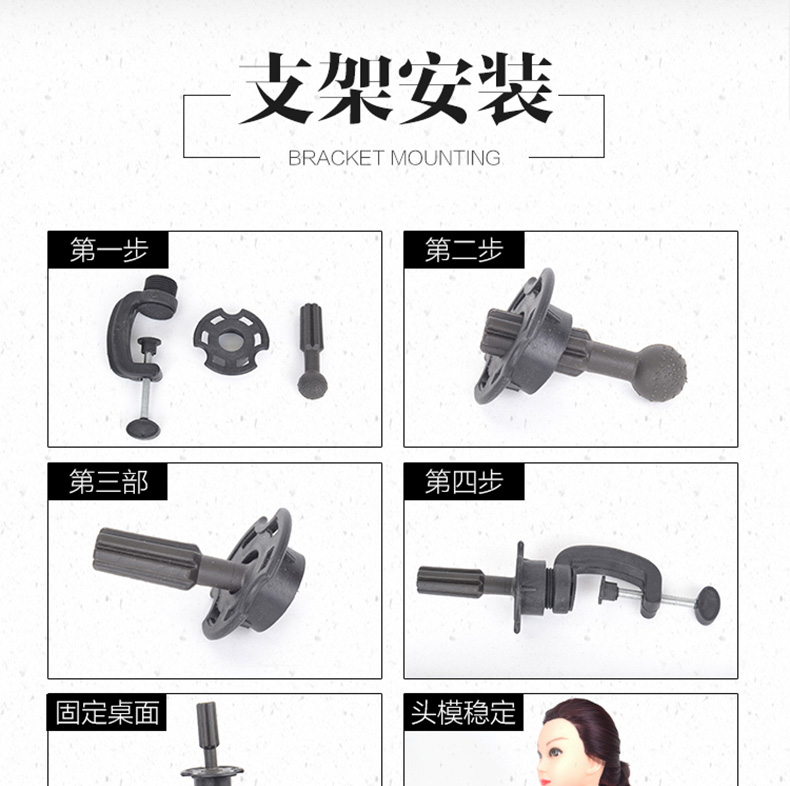 支架安装

BRACKET MOUNTING

第一步

第二步

第三部

第四步

固定桌面

头模稳定