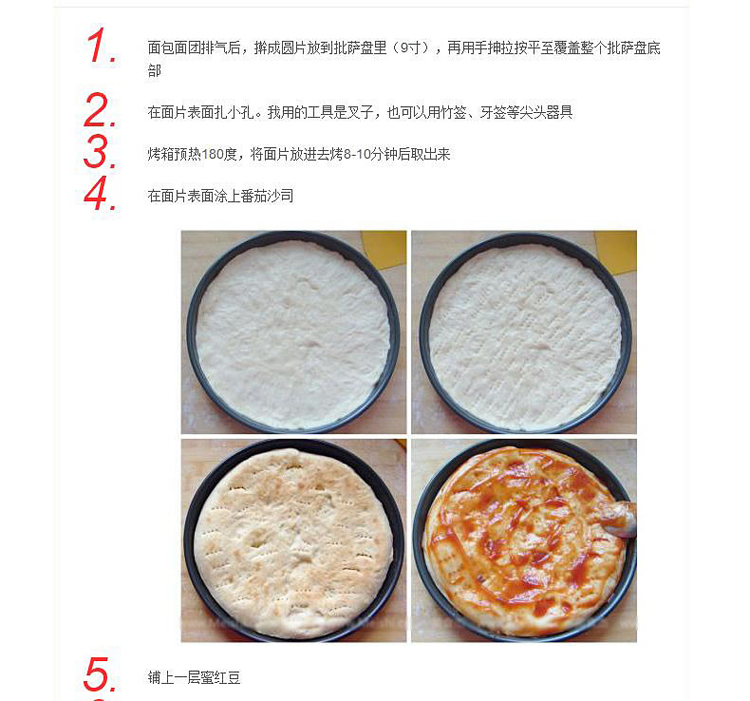 1. 面包面团排气后，擀成圆片放到批萨盘里（9寸），再用手抻拉按平至覆盖整个批萨盘底部

2. 在面片表面扎小孔。我用的工具是叉子，也可以用竹签、牙签等尖头器具

3. 烤箱预热180度，将面片放进去烤8-10分钟后取出来

4. 在面片表面涂上番茄沙司

5. 铺上一层蜜红豆