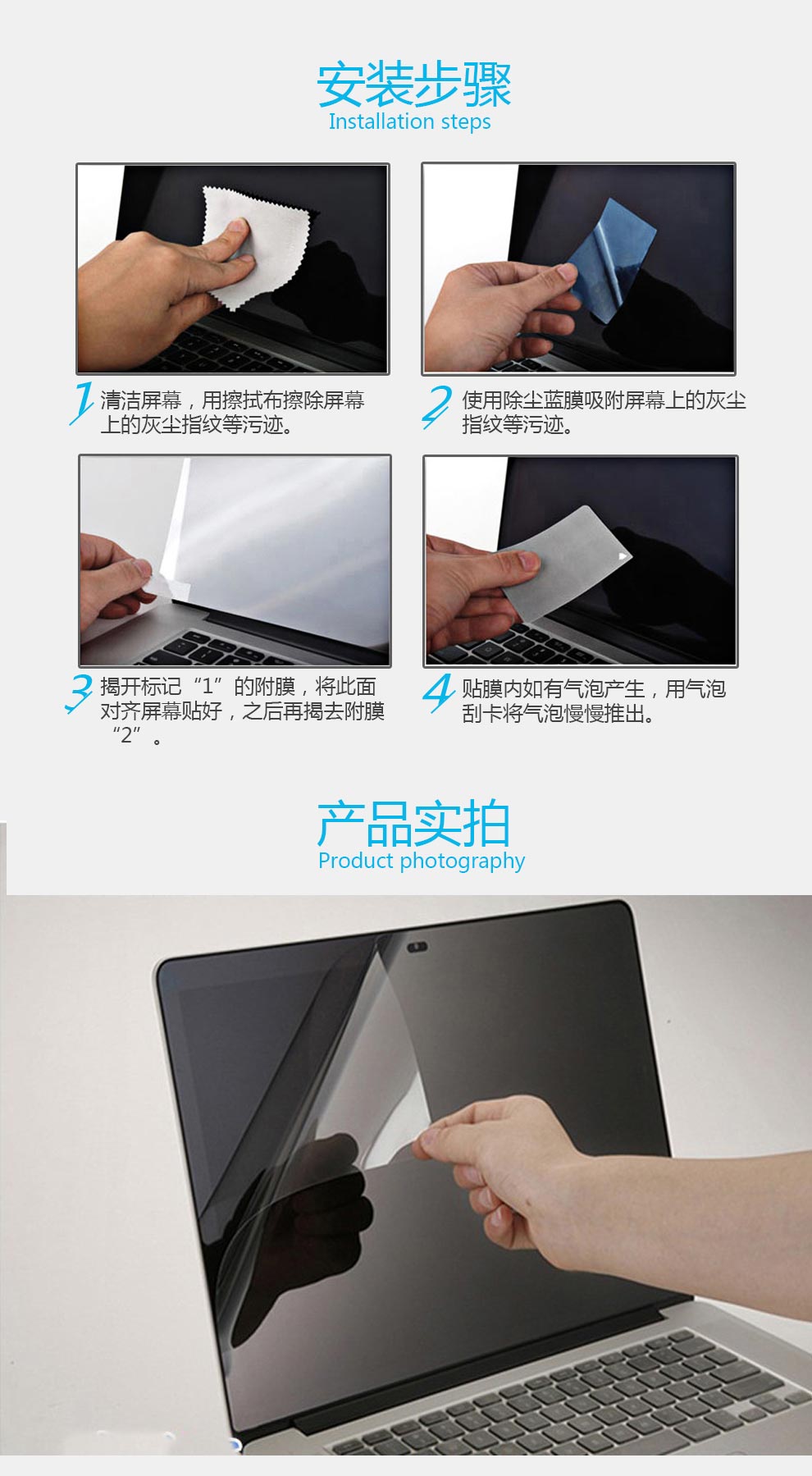 安装步骤
Installation steps

1 清洁屏幕，用擦拭布擦除屏幕上的灰尘指纹等污迹。

2 使用除尘蓝膜吸附屏幕上的灰尘指纹等污迹。

3 揭开标记“1”的附膜，将此面对齐屏幕贴好，之后再揭去附膜“2”。

4 贴膜内如有气泡产生，用气泡刮卡将气泡慢慢推出。

产品实拍
Product photography