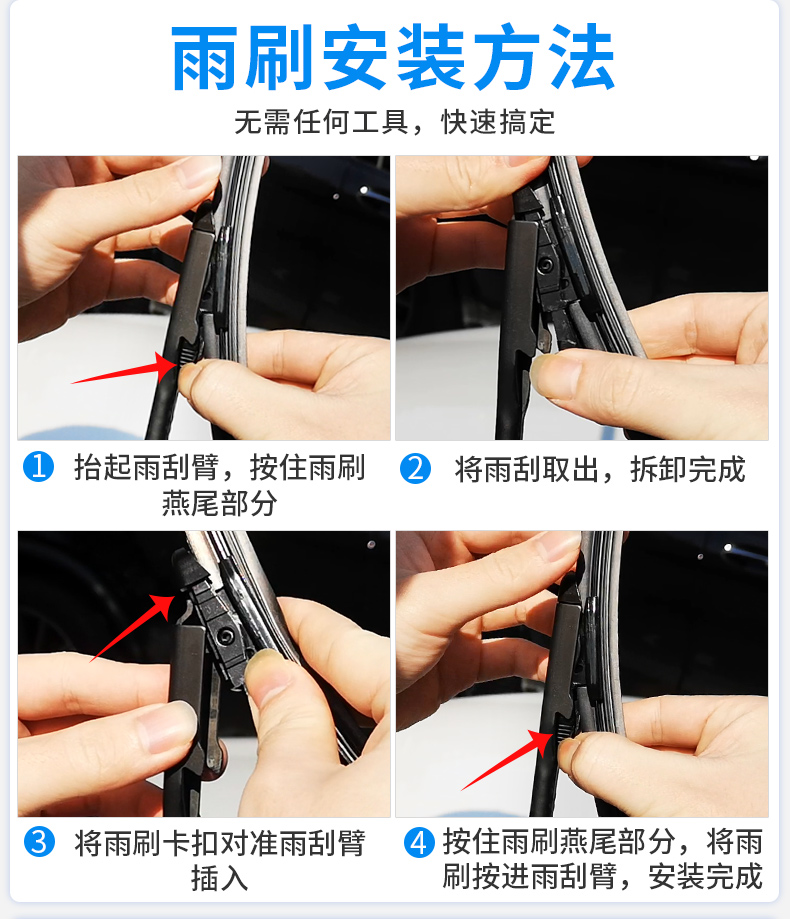 雨刷安装方法

无需任何工具，快速搞定

1 抬起雨刮臂，按住雨刷燕尾部分

2 将雨刮取出，拆卸完成

3 将雨刷卡扣对准雨刮臂插入

4 按住雨刷燕尾部分，将雨刷按进雨刮臂，安装完成