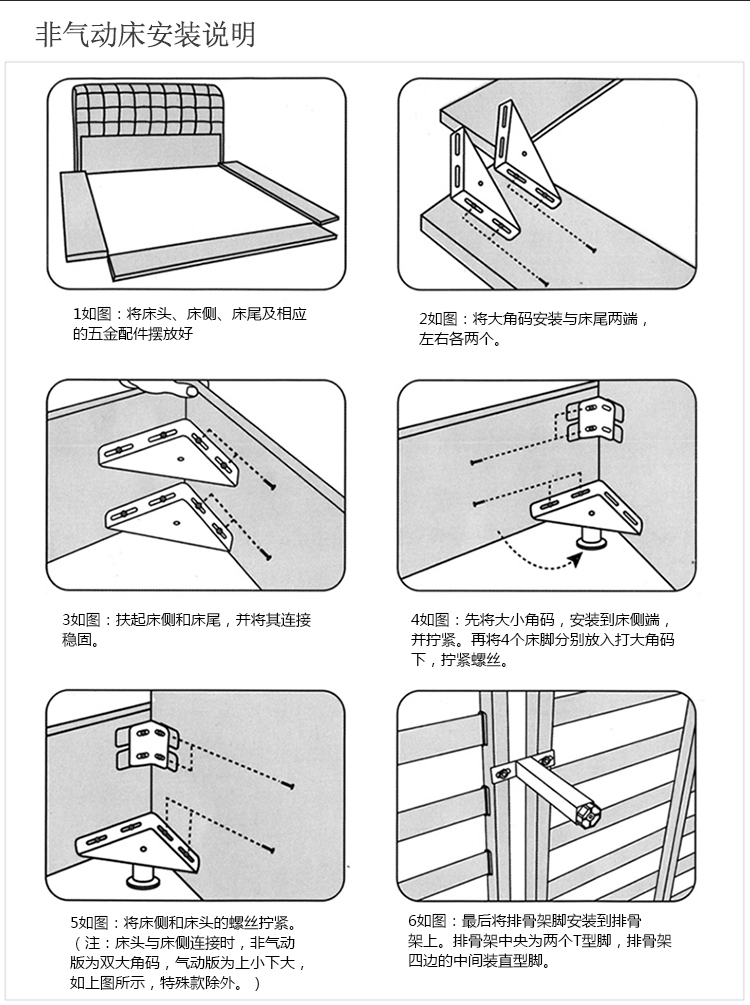 非气动床安装说明

1如图：将床头、床侧、床尾及相应的五金配件摆放好

2如图：将大角码安装与床尾两端，左右各两个。

3如图：扶起床侧和床尾，并将其连接稳固。

4如图：先将大小角码，安装到床侧端，并拧紧。再将4个床脚分别放入打大角码下，拧紧螺丝。

5如图：将床侧和床头的螺丝拧紧。（注：床头与床侧连接时，非气动版为双大角码，气动版为上小下大，如上图所示，特殊款除外。）

6如图：最后将排骨架脚安装到排骨架上。排骨架中央为两个T型脚，排骨架四边的中间装直型脚。