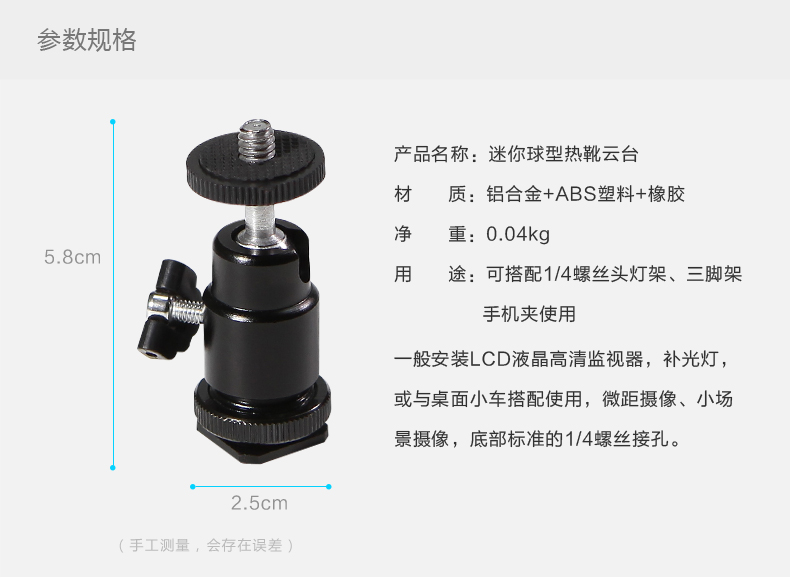 参数规格

5.8cm

2.5cm

（手工测量，会存在误差）

产品名称：迷你球型热靴云台

材　　质：铝合金+ABS塑料+橡胶

净　　重：0.04kg

用　　途：可搭配1/4螺丝头灯架、三脚架手机夹使用

一般安装LCD液晶高清监视器，补光灯，或与桌面小车搭配使用，微距摄像、小场景摄像，底部标准的1/4螺丝接孔。