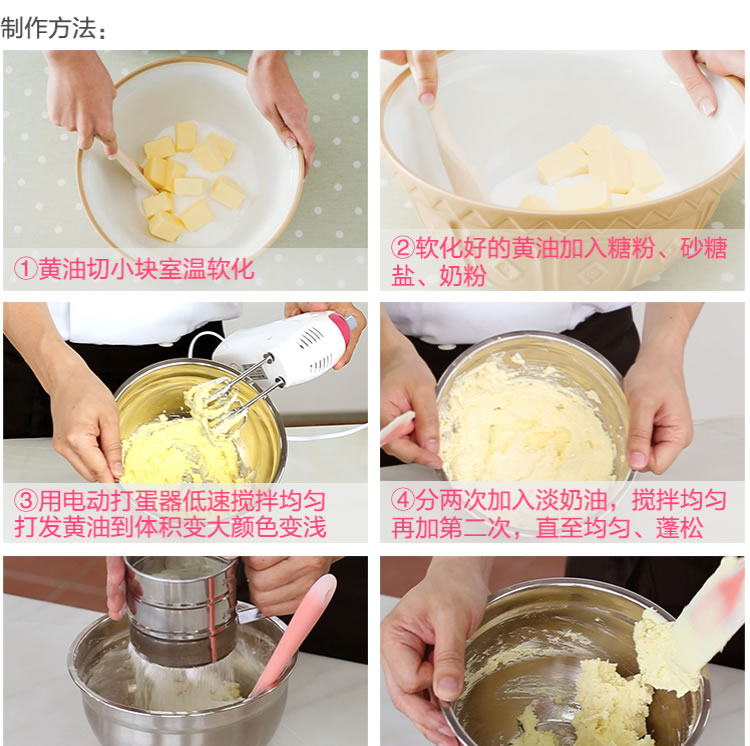 制作方法：

①黄油切小块室温软化

②软化好的黄油加入糖粉、砂糖
盐、奶粉

③用电动打蛋器低速搅拌均匀
打发黄油到体积变大颜色变浅

④分两次加入淡奶油，搅拌均匀
再加第二次，直至均匀、蓬松