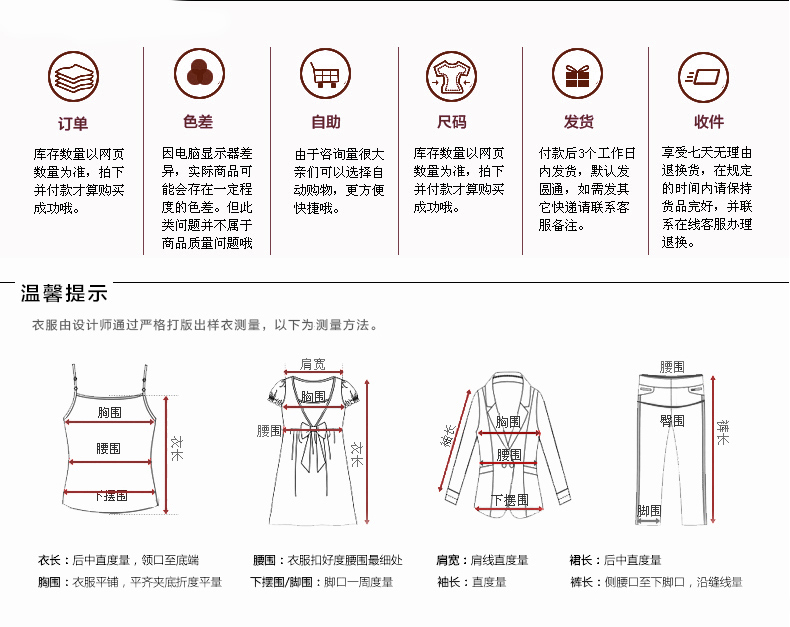 订单

库存数量以网页数量为准，拍下并付款才算购买成功哦。

色差

因电脑显示器差异，实际商品可能会存在一定程度的色差。但此类问题并不属于商品质量问题哦

自助

由于咨询量很大亲们可以选择自动购物，更方便快捷哦。

尺码

库存数量以网页数量为准，拍下并付款才算购买成功哦。

发货

付款后3个工作日内发货，默认发圆通，如需发其它快递请联系客服备注。

收件

享受七天无理由退换货，在规定的时间内请保持货品完好，并联系在线客服办理退换。

温馨提示

衣服由设计师通过严格打版出样衣测量，以下为测量方法。

胸围
腰围
下摆围
衣长

肩宽
胸围
腰围
衣长

袖长
胸围
腰围
下摆围

腰围
臀围
裤长
脚围

衣长：后中直度量，领口至底端
胸围：衣服平铺，平齐夹底折度平量
腰围：衣服扣好度腰围最细处
下摆围/脚围：脚口一周度量
肩宽：肩线直度量
袖长：直度量
裙长：后中直度量
裤长：侧腰口至下脚口，沿缝线量