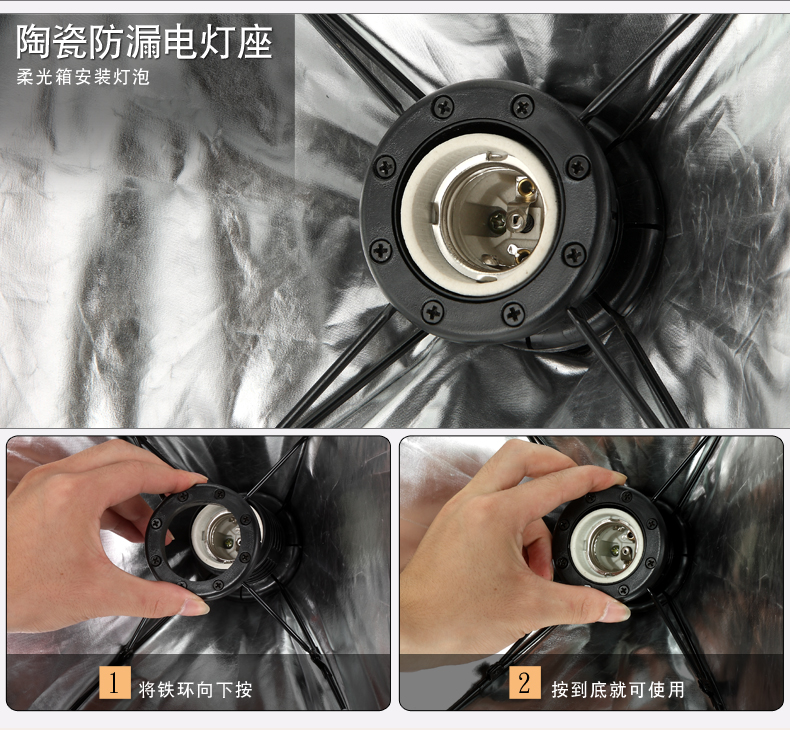 陶瓷防漏电灯座
柔光箱安装灯泡

1 将铁环向下按

2 按到底就可使用