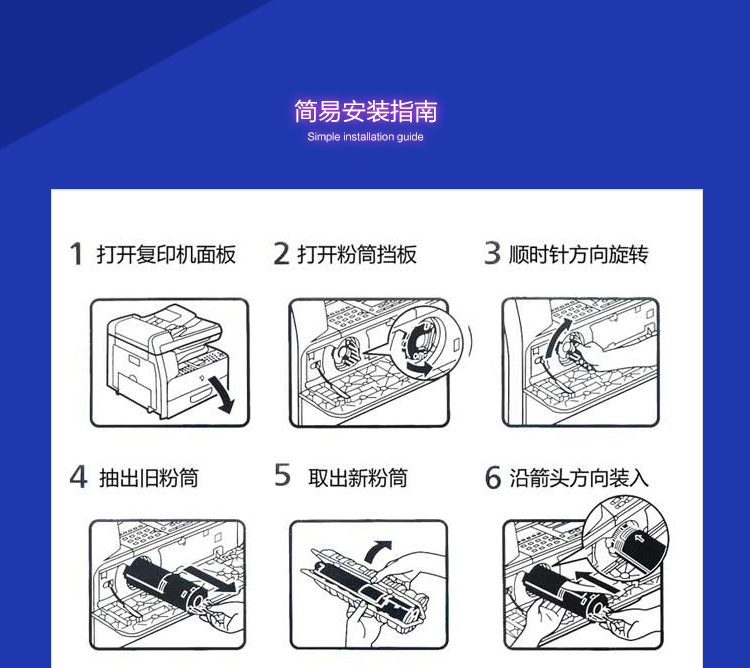 简易安装指南
Simple installation guide

1 打开复印机面板

2 打开粉筒挡板

3 顺时针方向旋转

4 抽出旧粉筒

5 取出新粉筒

6 沿箭头方向装入