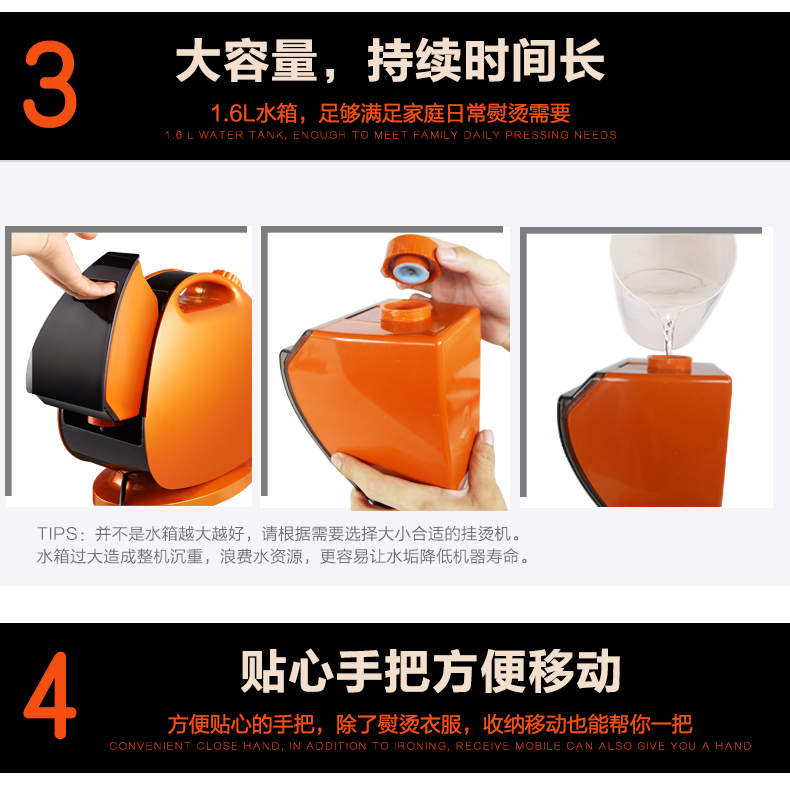 3

大容量，持续时间长

1.6L水箱，足够满足家庭日常熨烫需要

1.6 L WATER TANK, ENOUGH TO MEET FAMILY DAILY PRESSING NEEDS

TIPS：并不是水箱越大越好，请根据需要选择大小合适的挂烫机。
水箱过大造成整机沉重，浪费水资源，更容易让水垢降低机器寿命。

4

贴心手把方便移动

方便贴心的手把，除了熨烫衣服，收纳移动也能帮你一把

CONVENIENT CLOSE HAND, IN ADDITION TO IRONING, RECEIVE MOBILE CAN ALSO GIVE YOU A HAND