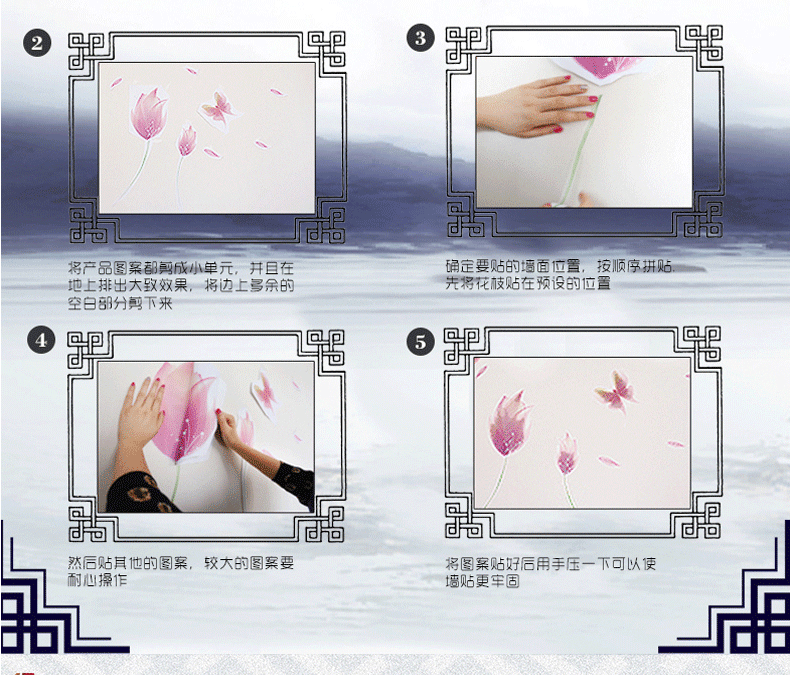 2

将产品图案都剪成小单元，并且在地上排出大致效果，将边上多余的空白部分剪下来

3

确定要贴的墙面位置，按顺序拼贴.先将花枝贴在预设的位置

4

然后贴其他的图案，较大的图案要耐心操作

5

将图案贴好后用手压一下可以使墙贴更牢固