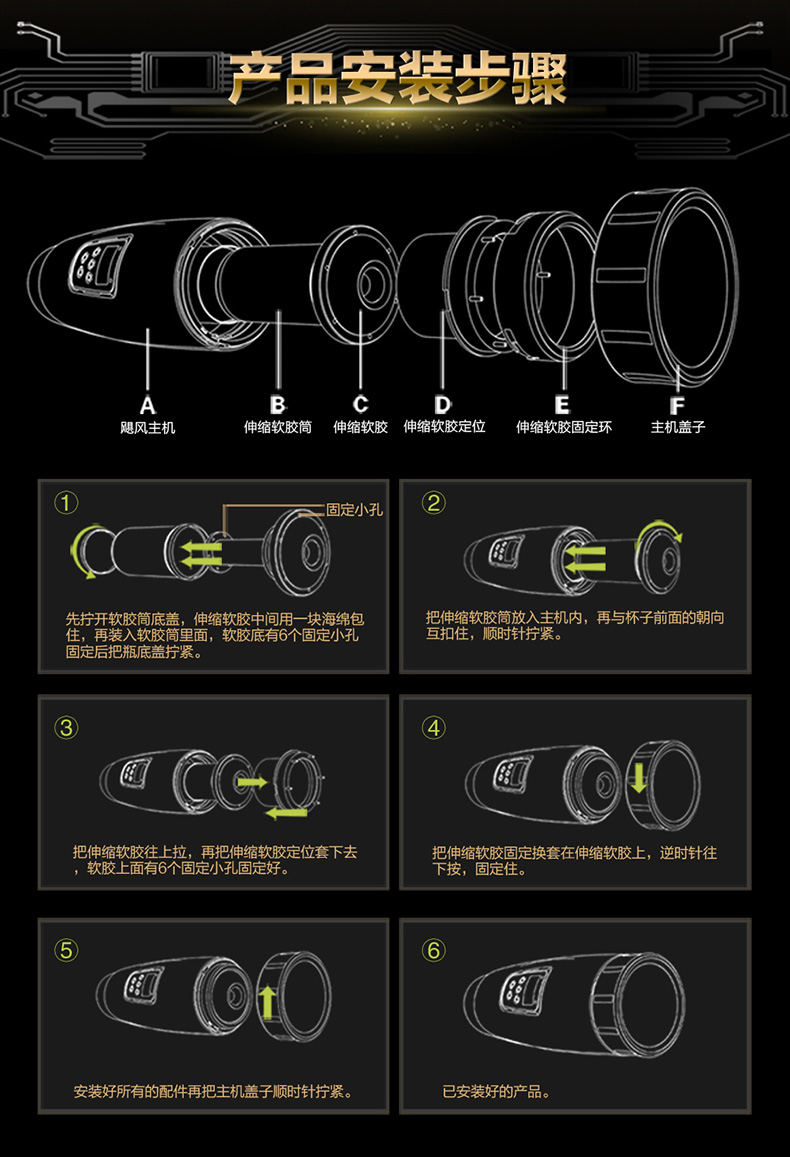 产品安装步骤

A
飓风主机

B
伸缩软胶筒

C
伸缩软胶

D
伸缩软胶定位

E
伸缩软胶固定环

F
主机盖子

①
固定小孔
先拧开软胶筒底盖，伸缩软胶中间用一块海绵包住，再装入软胶筒里面，软胶底有6个固定小孔固定后把瓶底盖拧紧。

②
把伸缩软胶筒放入主机内，再与杯子前面的朝向互扣住，顺时针拧紧。

③
把伸缩软胶往上拉，再把伸缩软胶定位套下去，软胶上面有6个固定小孔固定好。

④
把伸缩软胶固定换套在伸缩软胶上，逆时针往下按，固定住。

⑤
安装好所有的配件再把主机盖子顺时针拧紧。

⑥
已安装好的产品。