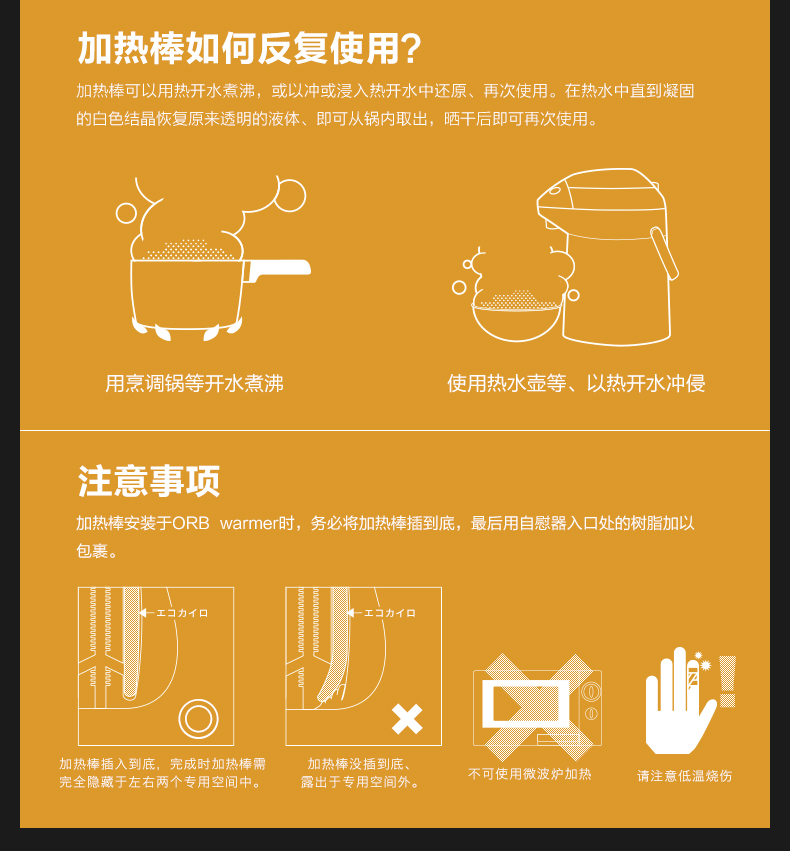 加热棒如何反复使用?

加热棒可以用热开水煮沸，或以冲或浸入热开水中还原、再次使用。在热水中直到凝固的白色结晶恢复原来透明的液体、即可从锅内取出，晒干后即可再次使用。

用烹调锅等开水煮沸

使用热水壶等、以热开水冲侵

注意事项

加热棒安装于ORB warmer时，务必将加热棒插到底，最后用自慰器入口处的树脂加以包裹。

エコカイロ

加热棒插入到底，完成时加热棒需完全隐藏于左右两个专用空间中。

エコカイロ

加热棒没插到底、露出于专用空间外。

不可使用微波炉加热

请注意低温烧伤