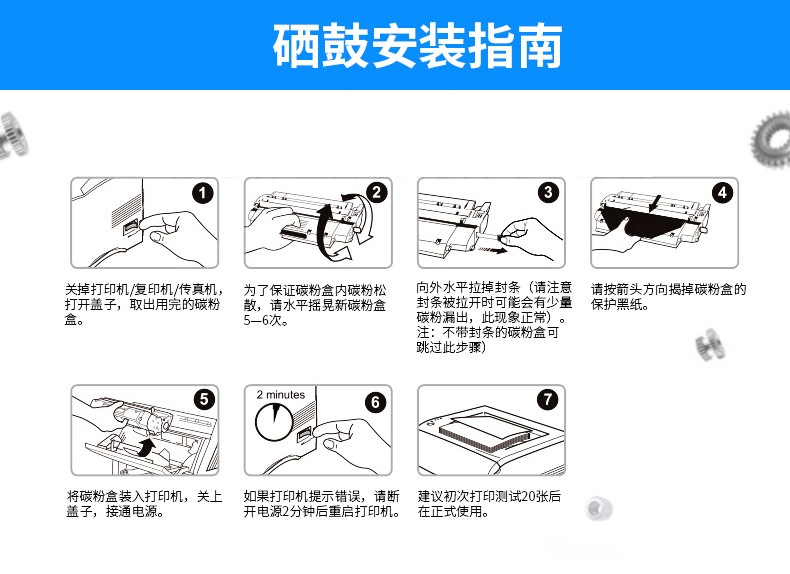 硒鼓安装指南

1

关掉打印机/复印机/传真机，打开盖子，取出用完的碳粉盒。

2

为了保证碳粉盒内碳粉松散，请水平摇晃新碳粉盒5—6次。

3

向外水平拉掉封条（请注意封条被拉开时可能会有少量碳粉漏出，此现象正常）。注：不带封条的碳粉盒可跳过此步骤）

4

请按箭头方向揭掉碳粉盒的保护黑纸。

5

将碳粉盒装入打印机，关上盖子，接通电源。

2 minutes

6

如果打印机提示错误，请断开电源2分钟后重启打印机。

7

建议初次打印测试20张后在正式使用。