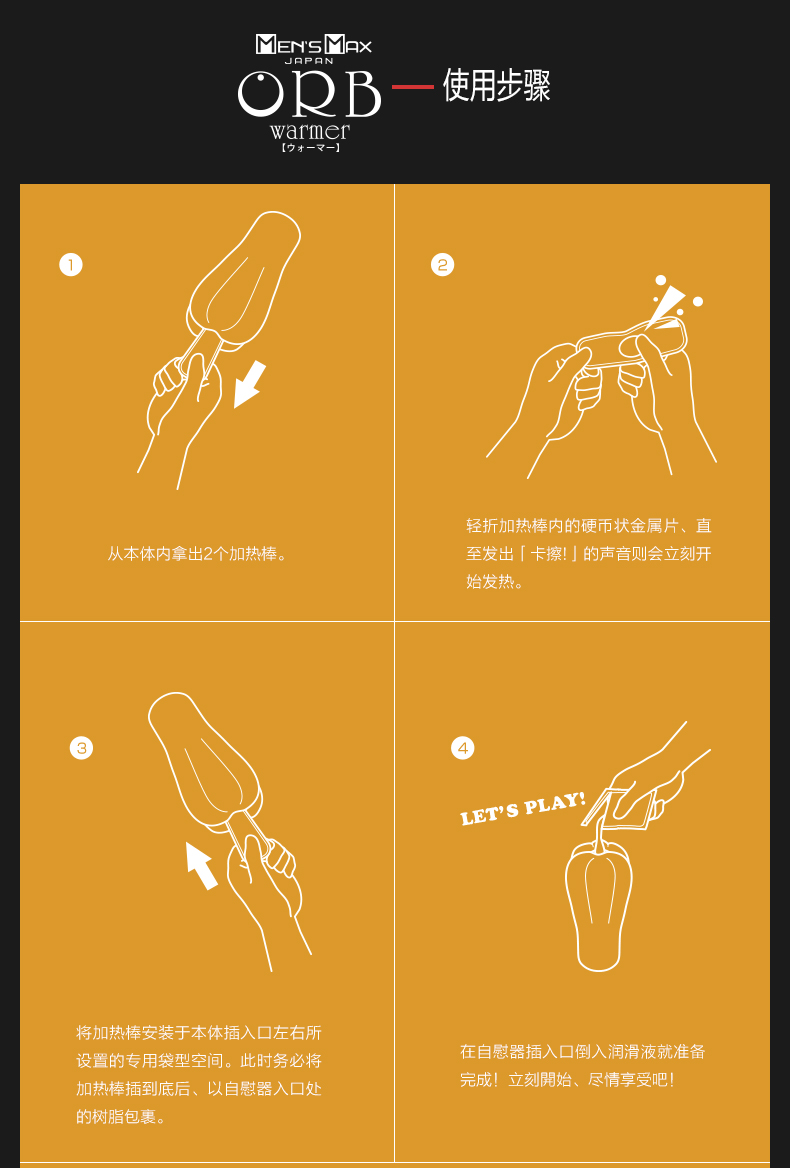 MEN'S MAX
JAPAN
ORB
warmer
【ウォーマー】

使用步骤

1

从本体内拿出2个加热棒。

2

轻折加热棒内的硬币状金属片、直至发出「卡擦!」的声音则会立刻开始发热。

3

将加热棒安装于本体插入口左右所设置的专用袋型空间。此时务必将加热棒插到底后、以自慰器入口处的树脂包裹。

4

LET'S PLAY!

在自慰器插入口倒入润滑液就准备完成！立刻開始、尽情享受吧！