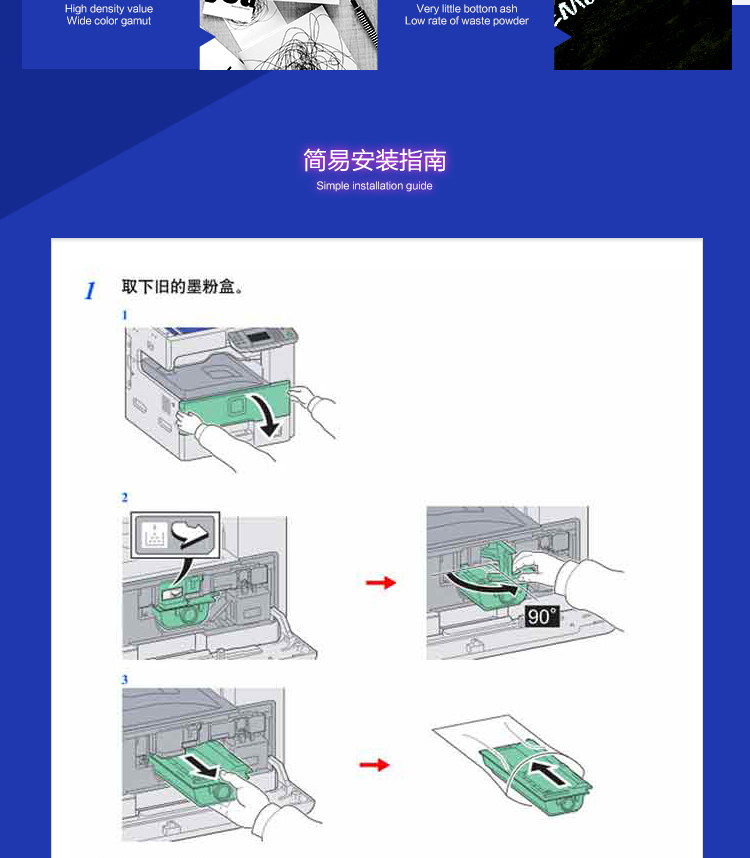 High density value
Wide color gamut

Very little bottom ash
Low rate of waste powder

简易安装指南
Simple installation guide

1 取下旧的墨粉盒。

1

2

90°

3