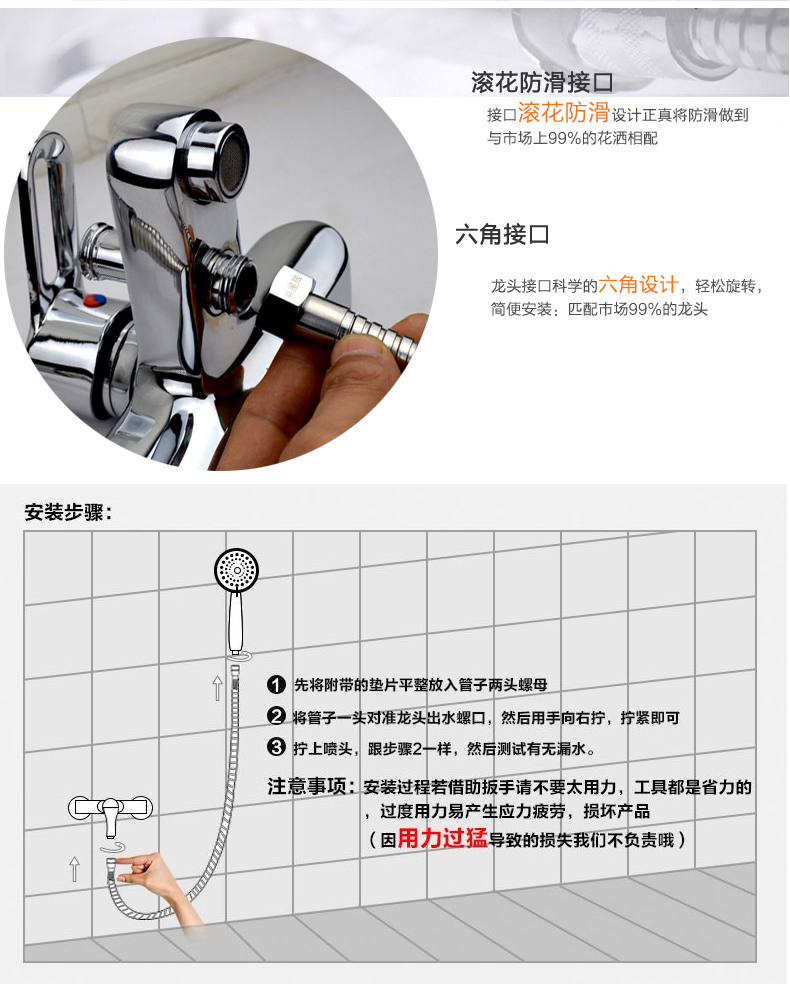 滚花防滑接口

接口滚花防滑设计正真将防滑做到与市场上99%的花洒相配

六角接口

龙头接口科学的六角设计，轻松旋转，简便安装；匹配市场99%的龙头

安装步骤：

❶ 先将附带的垫片平整放入管子两头螺母

❷ 将管子一头对准龙头出水螺口，然后用手向右拧，拧紧即可

❸ 拧上喷头，跟步骤2一样，然后测试有无漏水。

注意事项：安装过程若借助扳手请不要太用力，工具都是省力的，过度用力易产生应力疲劳，损坏产品

（因用力过猛导致的损失我们不负责哦）