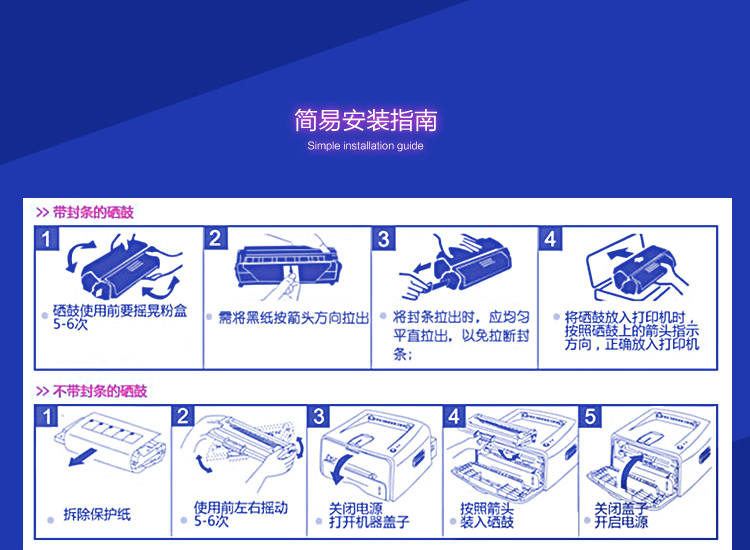 简易安装指南
Simple installation guide

>> 带封条的硒鼓

1
硒鼓使用前要摇晃粉盒5-6次

2
需将黑纸按箭头方向拉出

3
将封条拉出时，应均匀平直拉出，以免拉断封条；

4
将硒鼓放入打印机时，按照硒鼓上的箭头指示方向，正确放入打印机

>> 不带封条的硒鼓

1
拆除保护纸

2
使用前左右摇动5-6次

3
关闭电源
打开机器盖子

4
按照箭头
装入硒鼓

5
关闭盖子
开启电源