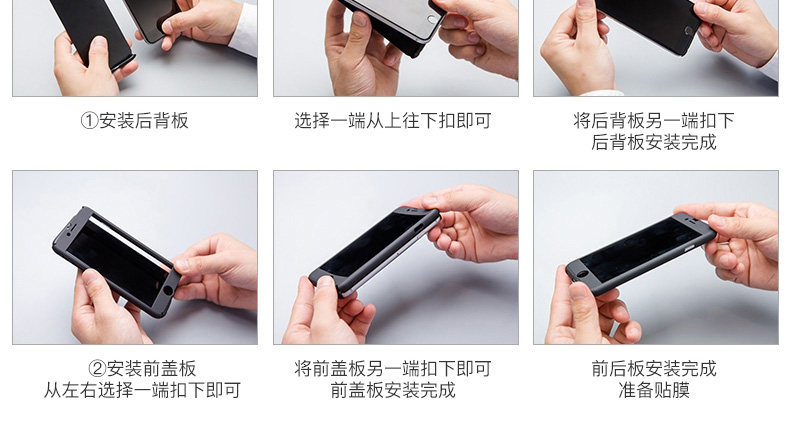 ①安装后背板

选择一端从上往下扣即可

将后背板另一端扣下
后背板安装完成

②安装前盖板
从左右选择一端扣下即可

将前盖板另一端扣下即可
前盖板安装完成

前后板安装完成
准备贴膜