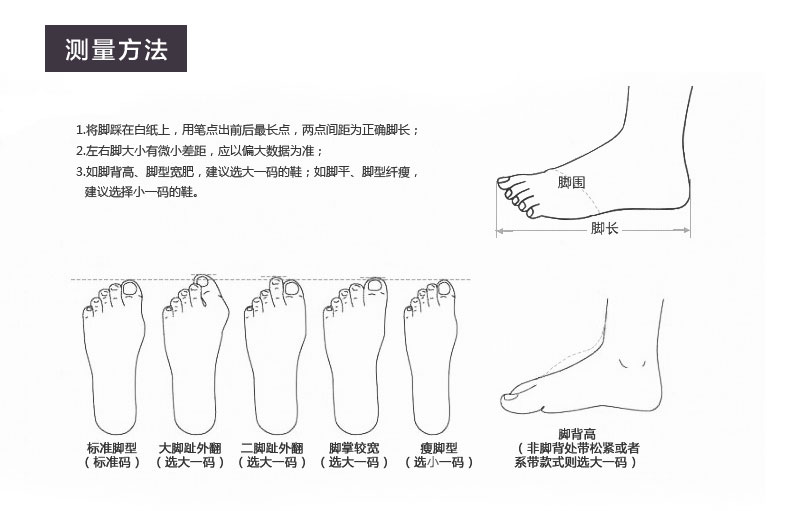 测量方法

1.将脚踩在白纸上，用笔点出前后最长点，两点间距为正确脚长；
2.左右脚大小有微小差距，应以偏大数据为准；
3.如脚背高、脚型宽肥，建议选大一码的鞋；如脚平、脚型纤瘦，建议选择小一码的鞋。

脚围
脚长

标准脚型
（标准码）

大脚趾外翻
（选大一码）

二脚趾外翻
（选大一码）

脚掌较宽
（选大一码）

瘦脚型
（选小一码）

脚背高
（非脚背处带松紧或者系带款式则选大一码）