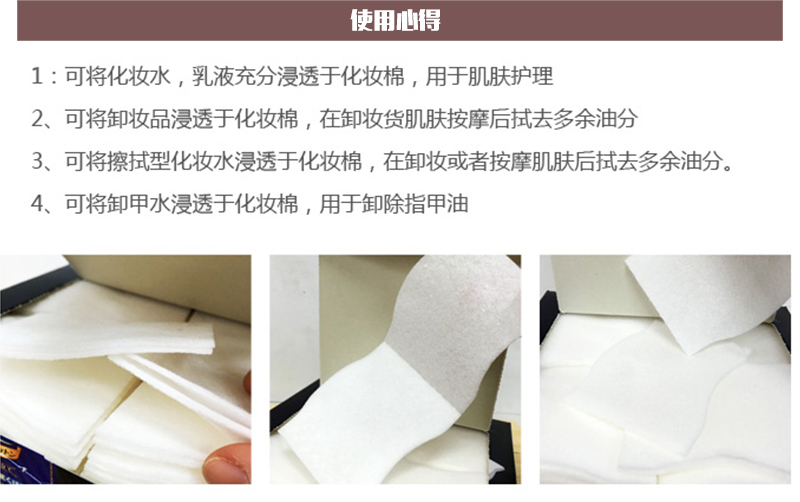 使用心得

1：可将化妆水，乳液充分浸透于化妆棉，用于肌肤护理

2、可将卸妆品浸透于化妆棉，在卸妆货肌肤按摩后拭去多余油分

3、可将擦拭型化妆水浸透于化妆棉，在卸妆或者按摩肌肤后拭去多余油分。

4、可将卸甲水浸透于化妆棉，用于卸除指甲油