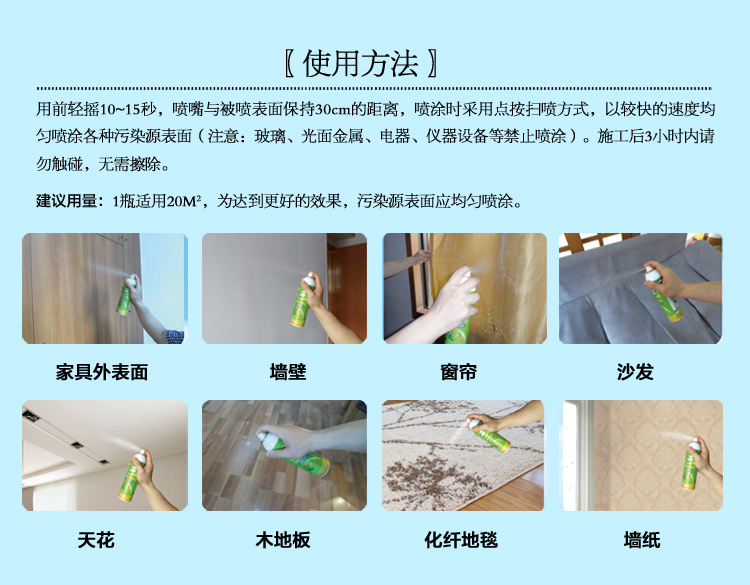 〖 使用方法 〗

用前轻摇10~15秒，喷嘴与被喷表面保持30cm的距离，喷涂时采用点按扫喷方式，以较快的速度均匀喷涂各种污染源表面（注意：玻璃、光面金属、电器、仪器设备等禁止喷涂）。施工后3小时内请勿触碰，无需擦除。

建议用量：1瓶适用20M²，为达到更好的效果，污染源表面应均匀喷涂。

家具外表面

墙壁

窗帘

沙发

天花

木地板

化纤地毯

墙纸