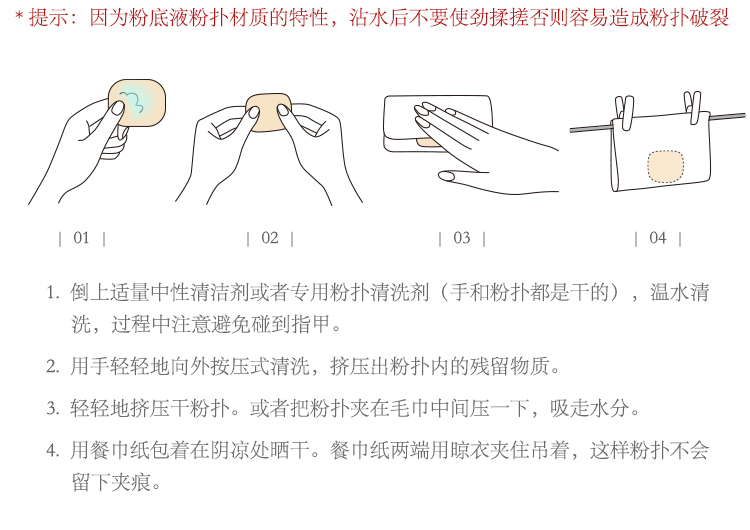 * 提示：因为粉底液粉扑材质的特性，沾水后不要使劲揉搓否则容易造成粉扑破裂

| 01 |

| 02 |

| 03 |

| 04 |

1. 倒上适量中性清洁剂或者专用粉扑清洗剂（手和粉扑都是干的），温水清洗，过程中注意避免碰到指甲。

2. 用手轻轻地向外按压式清洗，挤压出粉扑内的残留物质。

3. 轻轻地挤压干粉扑。或者把粉扑夹在毛巾中间压一下，吸走水分。

4. 用餐巾纸包着在阴凉处晒干。餐巾纸两端用晾衣夹住吊着，这样粉扑不会留下夹痕。