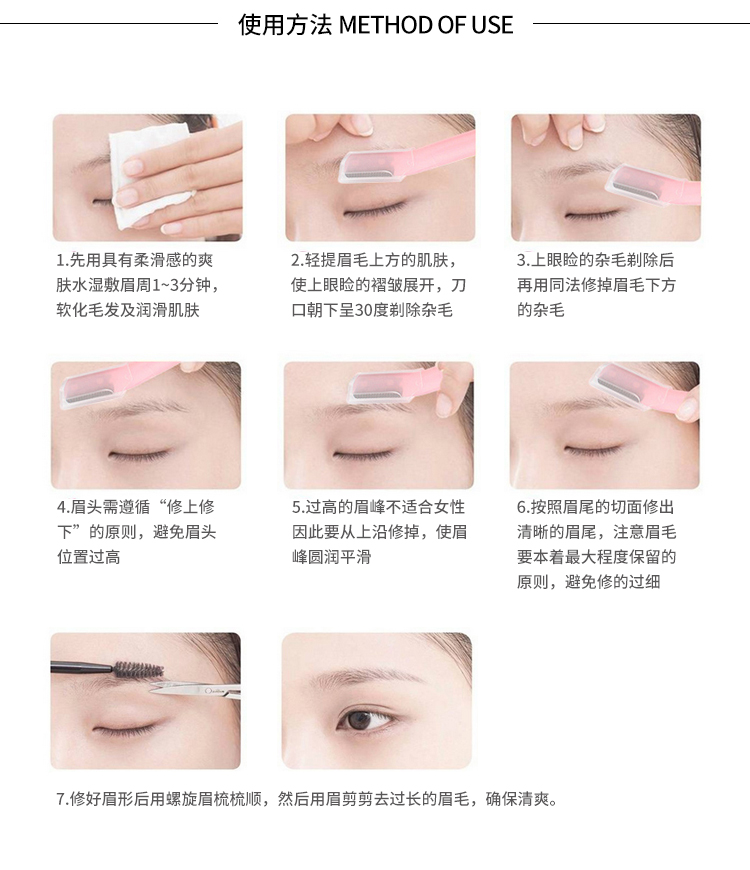 使用方法 METHOD OF USE

1.先用具有柔滑感的爽肤水湿敷眉周1~3分钟，软化毛发及润滑肌肤

2.轻提眉毛上方的肌肤，使上眼睑的褶皱展开，刀口朝下呈30度剃除杂毛

3.上眼睑的杂毛剃除后再用同法修掉眉毛下方的杂毛

4.眉头需遵循“修上修下”的原则，避免眉头位置过高

5.过高的眉峰不适合女性因此要从上沿修掉，使眉峰圆润平滑

6.按照眉尾的切面修出清晰的眉尾，注意眉毛要本着最大程度保留的原则，避免修的过细

7.修好眉形后用螺旋眉梳梳顺，然后用眉剪剪去过长的眉毛，确保清爽。