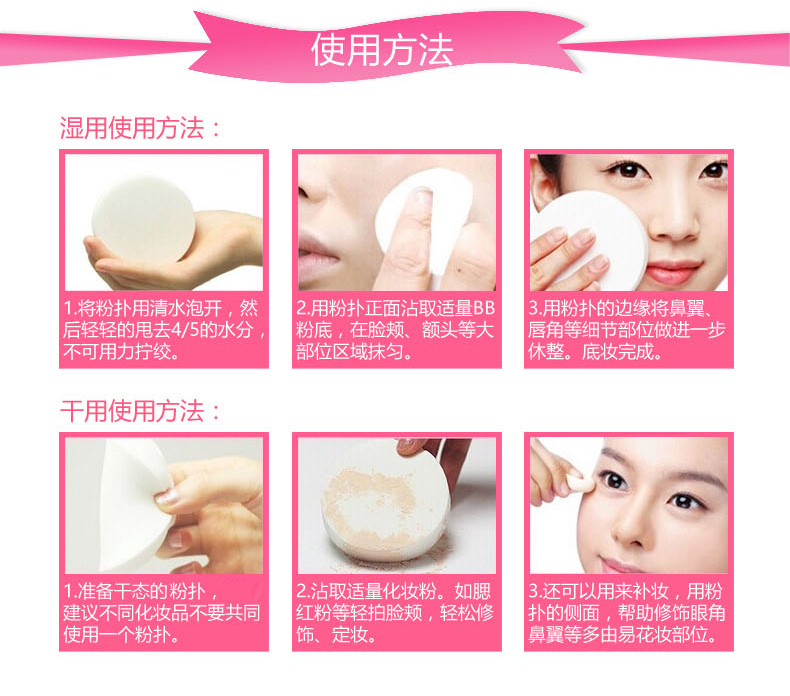 使用方法

湿用使用方法：

1.将粉扑用清水泡开，然后轻轻的甩去4/5的水分，不可用力拧绞。

2.用粉扑正面沾取适量BB粉底，在脸颊、额头等大部位区域抹匀。

3.用粉扑的边缘将鼻翼、唇角等细节部位做进一步休整。底妆完成。

干用使用方法：

1.准备干态的粉扑，建议不同化妆品不要共同使用一个粉扑。

2.沾取适量化妆粉。如腮红粉等轻拍脸颊，轻松修饰、定妆。

3.还可以用来补妆，用粉扑的侧面，帮助修饰眼角鼻翼等多由易花妆部位。