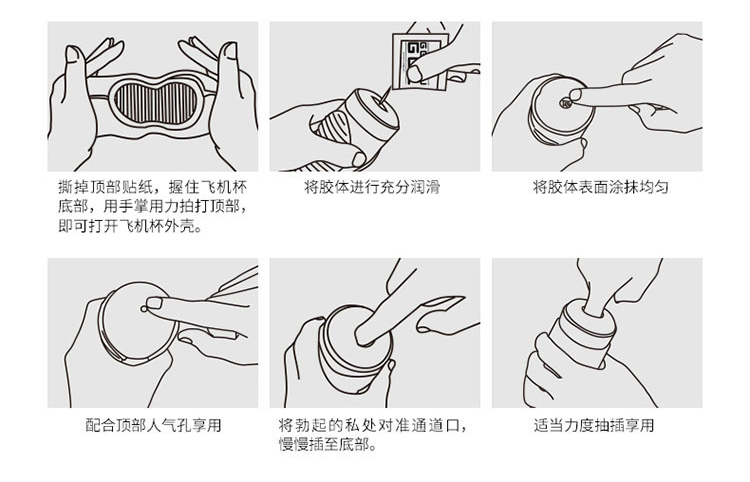 撕掉顶部贴纸，握住飞机杯底部，用手掌用力拍打顶部，即可打开飞机杯外壳。

将胶体进行充分润滑

将胶体表面涂抹均匀

配合顶部人气孔享用

将勃起的私处对准通道口，慢慢插至底部。

适当力度抽插享用