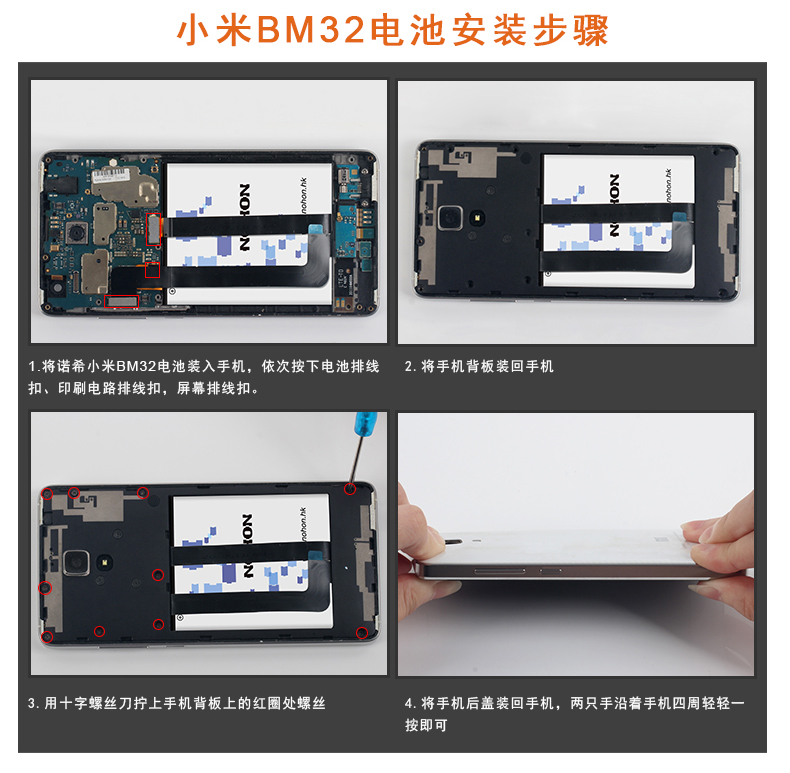 小米BM32电池安装步骤

NOHON
nohon.hk

1.将诺希小米BM32电池装入手机，依次按下电池排线扣、印刷电路排线扣，屏幕排线扣。

NOHON
nohon.hk

2. 将手机背板装回手机

NOHON
nohon.hk

3. 用十字螺丝刀拧上手机背板上的红圈处螺丝

4. 将手机后盖装回手机，两只手沿着手机四周轻轻一按即可