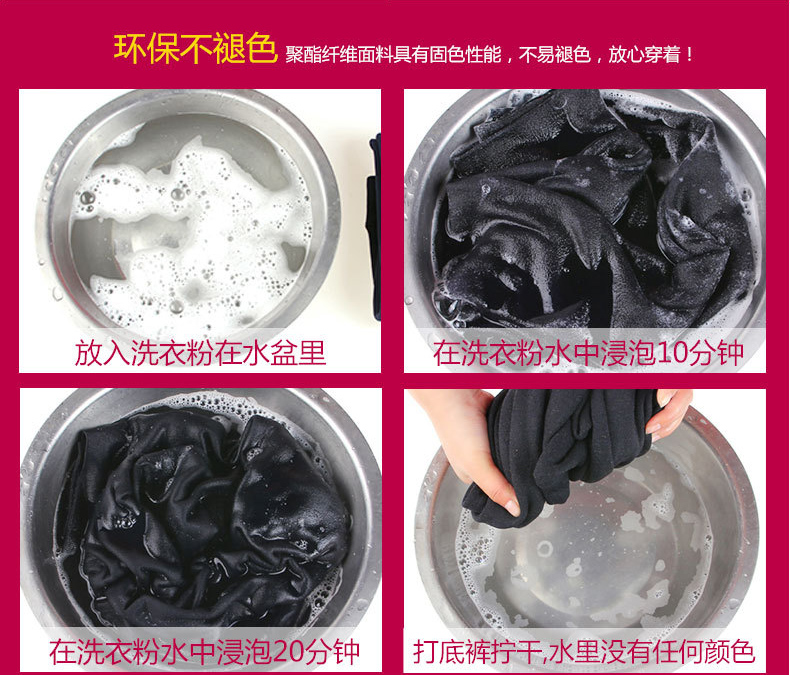 环保不褪色 聚酯纤维面料具有固色性能，不易褪色，放心穿着！

放入洗衣粉在水盆里

在洗衣粉水中浸泡10分钟

在洗衣粉水中浸泡20分钟

打底裤拧干,水里没有任何颜色