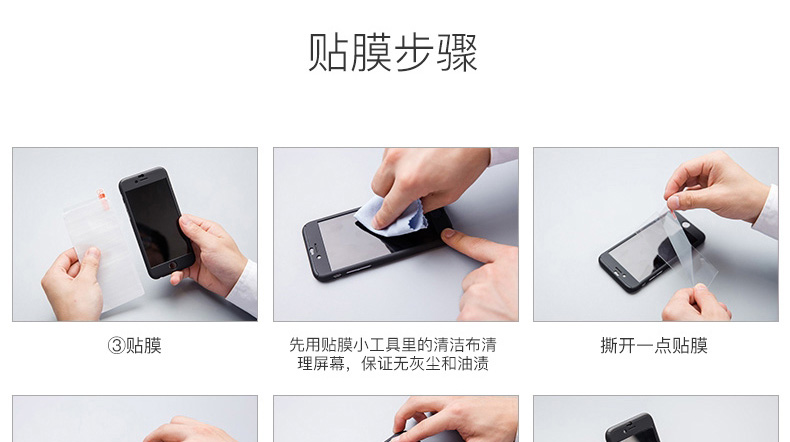 贴膜步骤

③贴膜

先用贴膜小工具里的清洁布清理屏幕，保证无灰尘和油渍

撕开一点贴膜