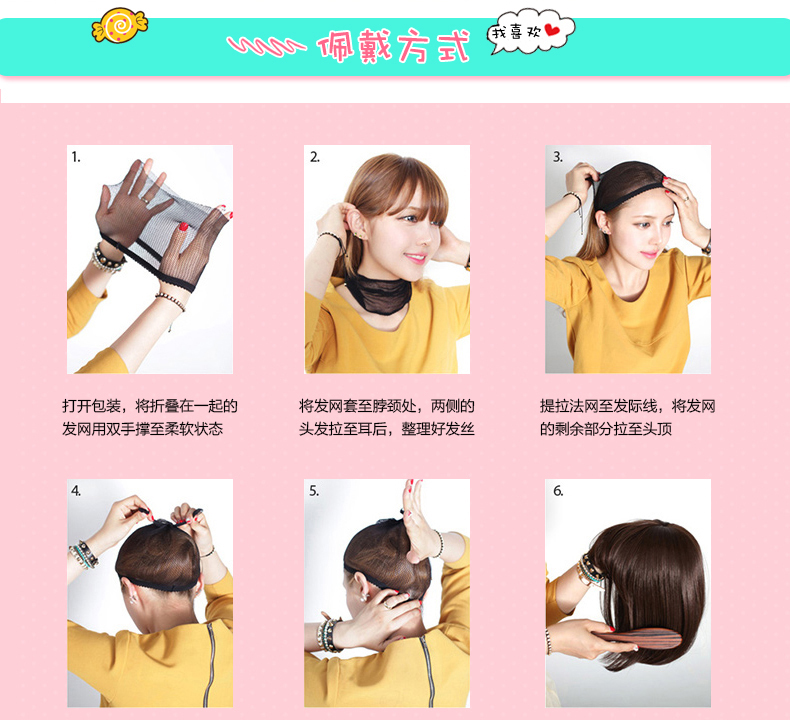 佩戴方式

我喜欢

1.

打开包装，将折叠在一起的发网用双手撑至柔软状态

2.

将发网套至脖颈处，两侧的头发拉至耳后，整理好发丝

3.

提拉法网至发际线，将发网的剩余部分拉至头顶

4.

5.

6.