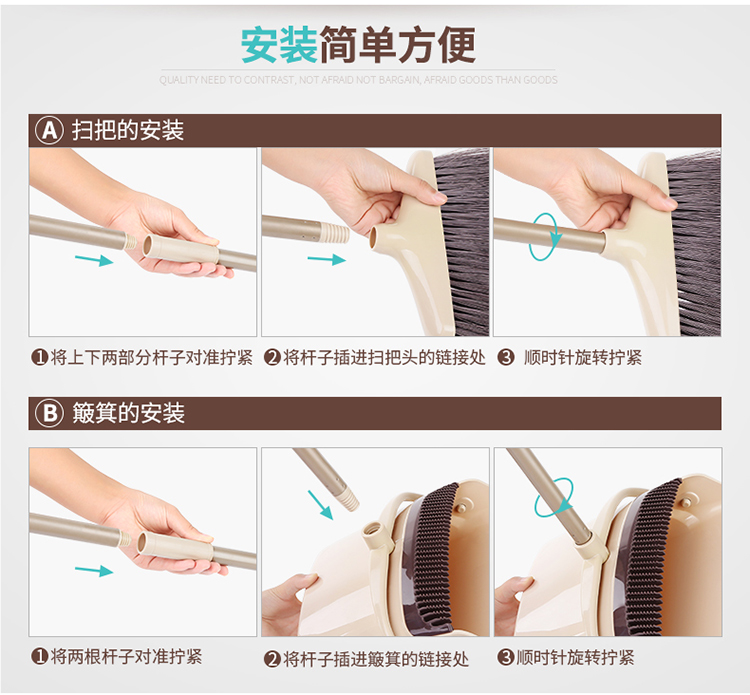 安装简单方便

QUALITY NEED TO CONTRAST, NOT AFRAID NOT BARGAIN, AFRAID GOODS THAN GOODS

A 扫把的安装

❶将上下两部分杆子对准拧紧 ❷将杆子插进扫把头的链接处 ❸ 顺时针旋转拧紧

B 簸箕的安装

❶将两根杆子对准拧紧 ❷将杆子插进簸箕的链接处 ❸顺时针旋转拧紧