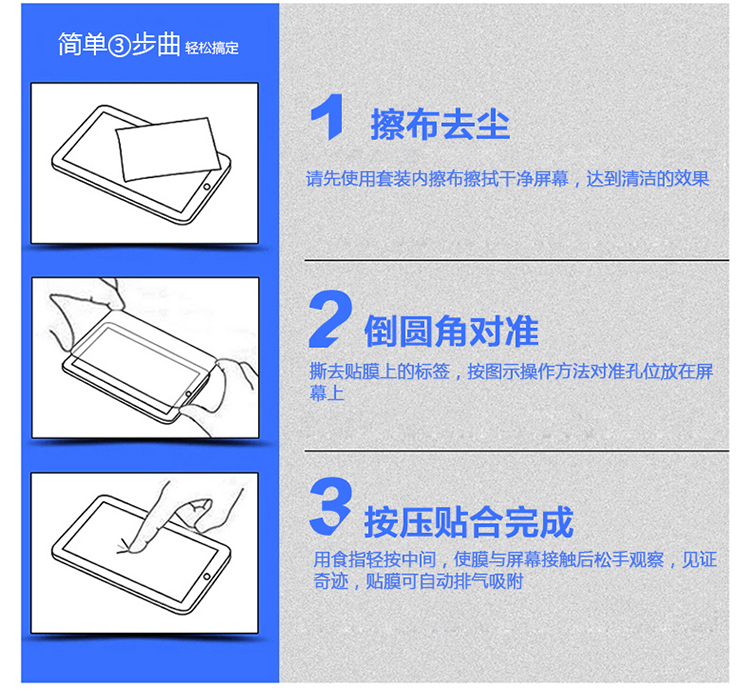 简单③步曲 轻松搞定

1 擦布去尘

请先使用套装内擦布擦拭干净屏幕，达到清洁的效果

2 倒圆角对准

撕去贴膜上的标签，按图示操作方法对准孔位放在屏幕上

3 按压贴合完成

用食指轻按中间，使膜与屏幕接触后松手观察，见证奇迹，贴膜可自动排气吸附