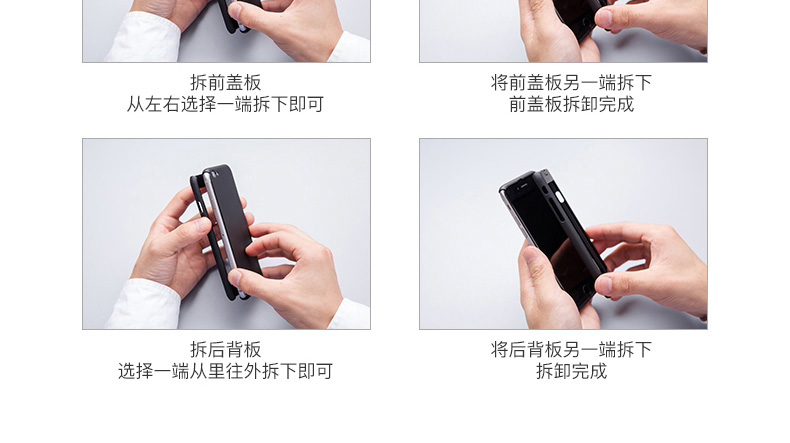 拆前盖板
从左右选择一端拆下即可

将前盖板另一端拆下
前盖板拆卸完成

拆后背板
选择一端从里往外拆下即可

将后背板另一端拆下
拆卸完成