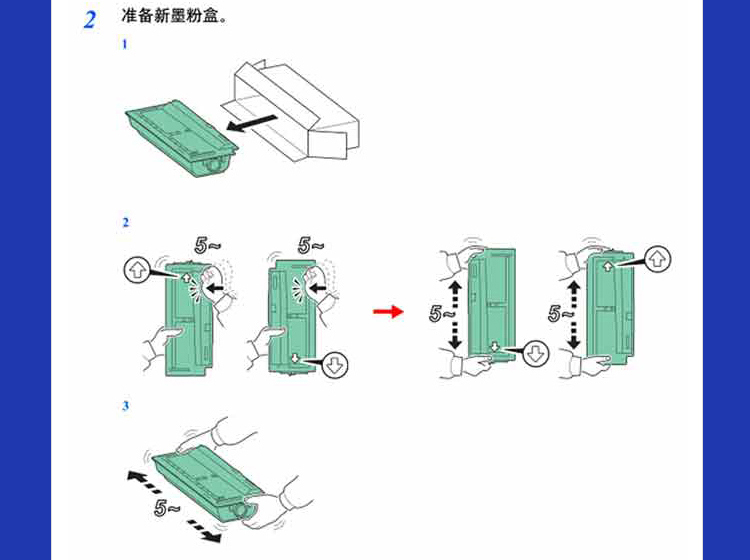 2 准备新墨粉盒。

1

2

5~

5~

5~

5~

3

5~