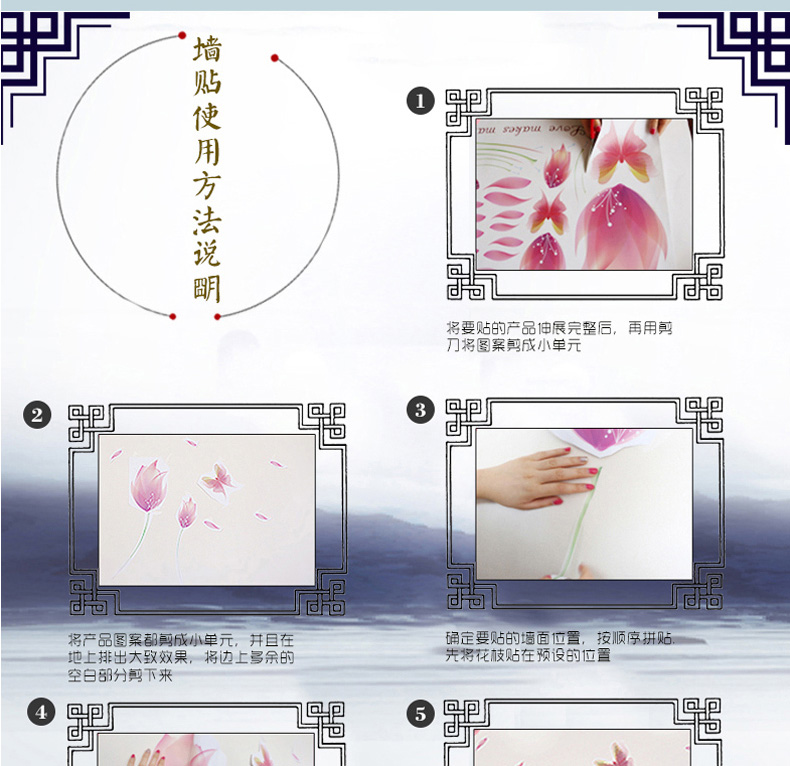 墙贴使用方法说明

1

Love makes ma

将要贴的产品伸展完整后，再用剪刀将图案剪成小单元

2

将产品图案都剪成小单元，并且在地上排出大致效果，将边上多余的空白部分剪下来

3

确定要贴的墙面位置，按顺序拼贴.先将花枝贴在预设的位置

4

5