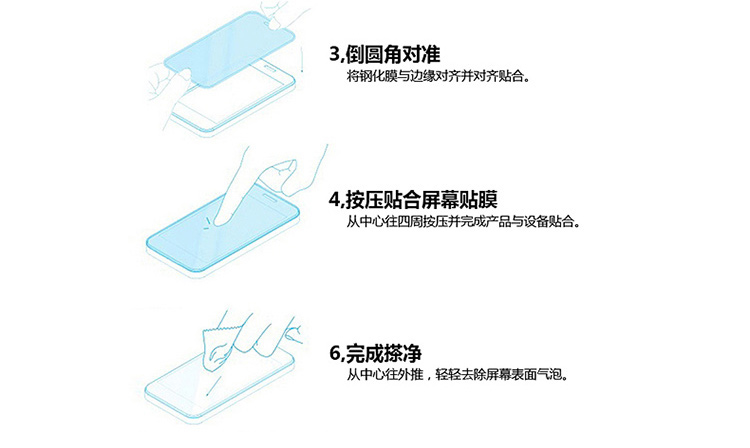 3,倒圆角对准
将钢化膜与边缘对齐并对齐贴合。

4,按压贴合屏幕贴膜
从中心往四周按压并完成产品与设备贴合。

6,完成搽净
从中心往外推，轻轻去除屏幕表面气泡。