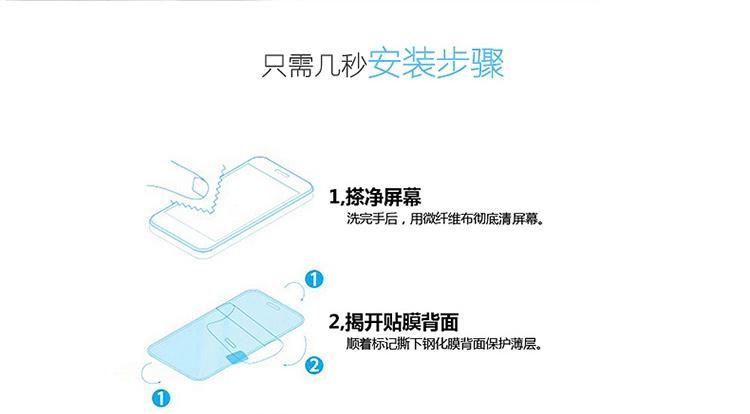 只需几秒安装步骤

1,搽净屏幕
洗完手后，用微纤维布彻底清屏幕。

1
2,揭开贴膜背面
顺着标记撕下钢化膜背面保护薄层。
2
1