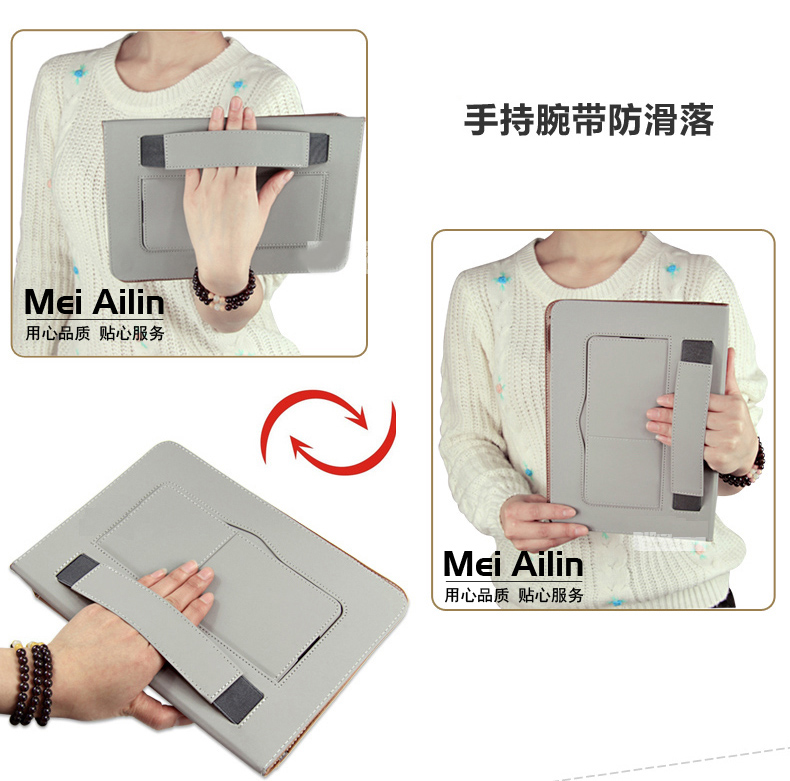 手持腕带防滑落

Mei Ailin
用心品质 贴心服务

Mei Ailin
用心品质 贴心服务